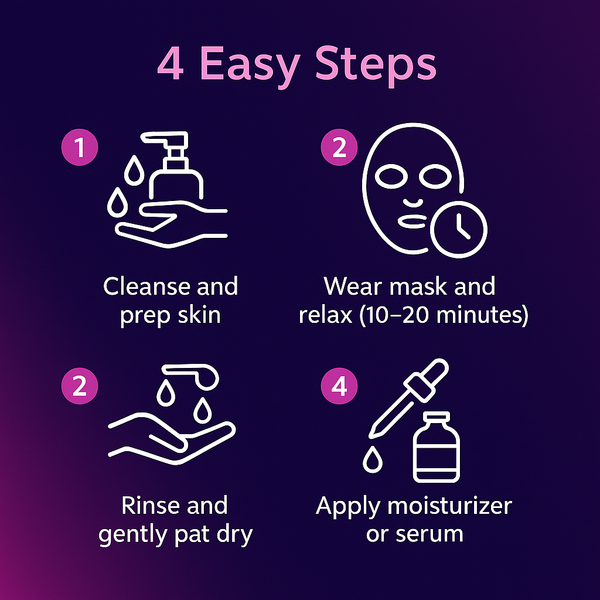 4 Easy Steps

1

Cleanse and prep skin

2

Wear mask and relax (10–20 minutes)

2

Rinse and gently pat dry

4

Apply moisturizer or serum