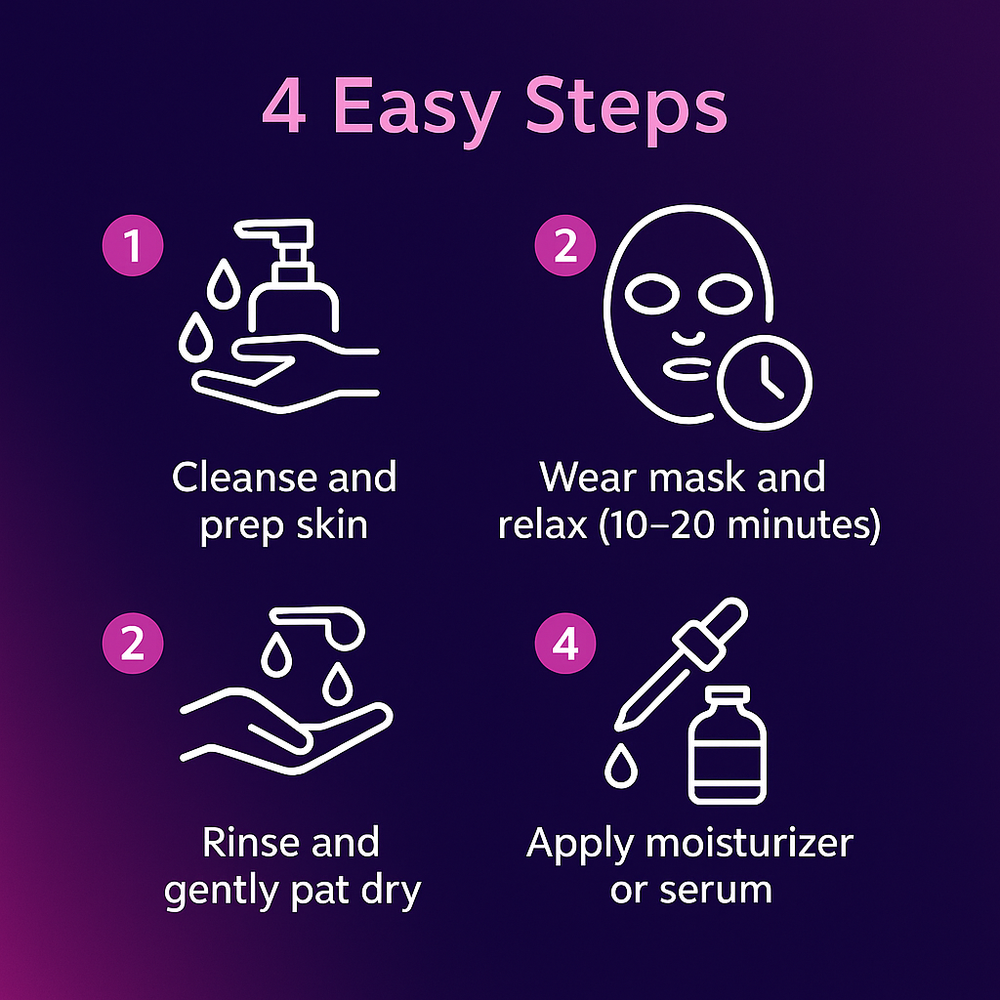 4 Easy Steps

1

Cleanse and prep skin

2

Wear mask and relax (10–20 minutes)

2

Rinse and gently pat dry

4

Apply moisturizer or serum